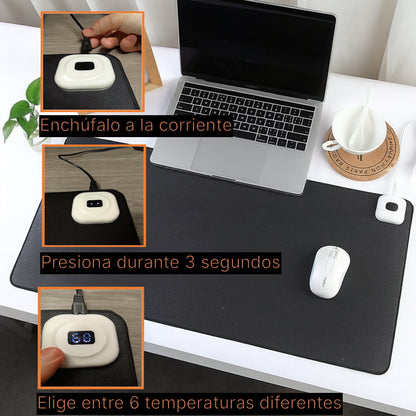 Enchúfalo a la corriente

Presiona durante 3 segundos

60

Elige entre 6 temperaturas diferentes